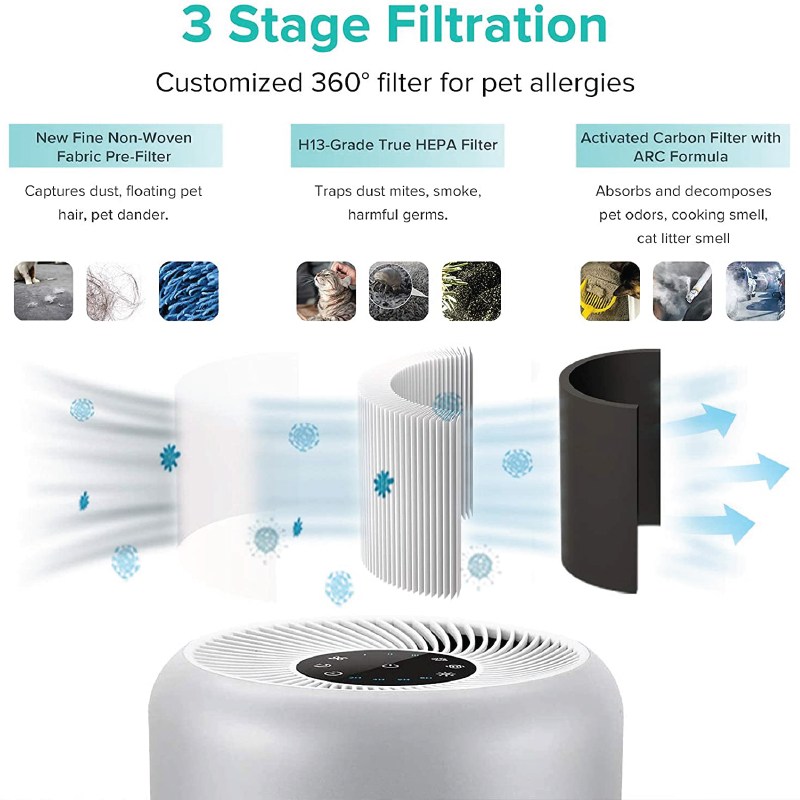 3 Stage Filtration

Customized 360° filter for pet allergies

New Fine Non-Woven Fabric Pre-Filter

Captures dust, floating pet hair, pet dander.

H13-Grade True HEPA Filter

Traps dust mites, smoke, harmful germs.

Activated Carbon Filter with ARC Formula

Absorbs and decomposes pet odors, cooking smell, cat litter smell