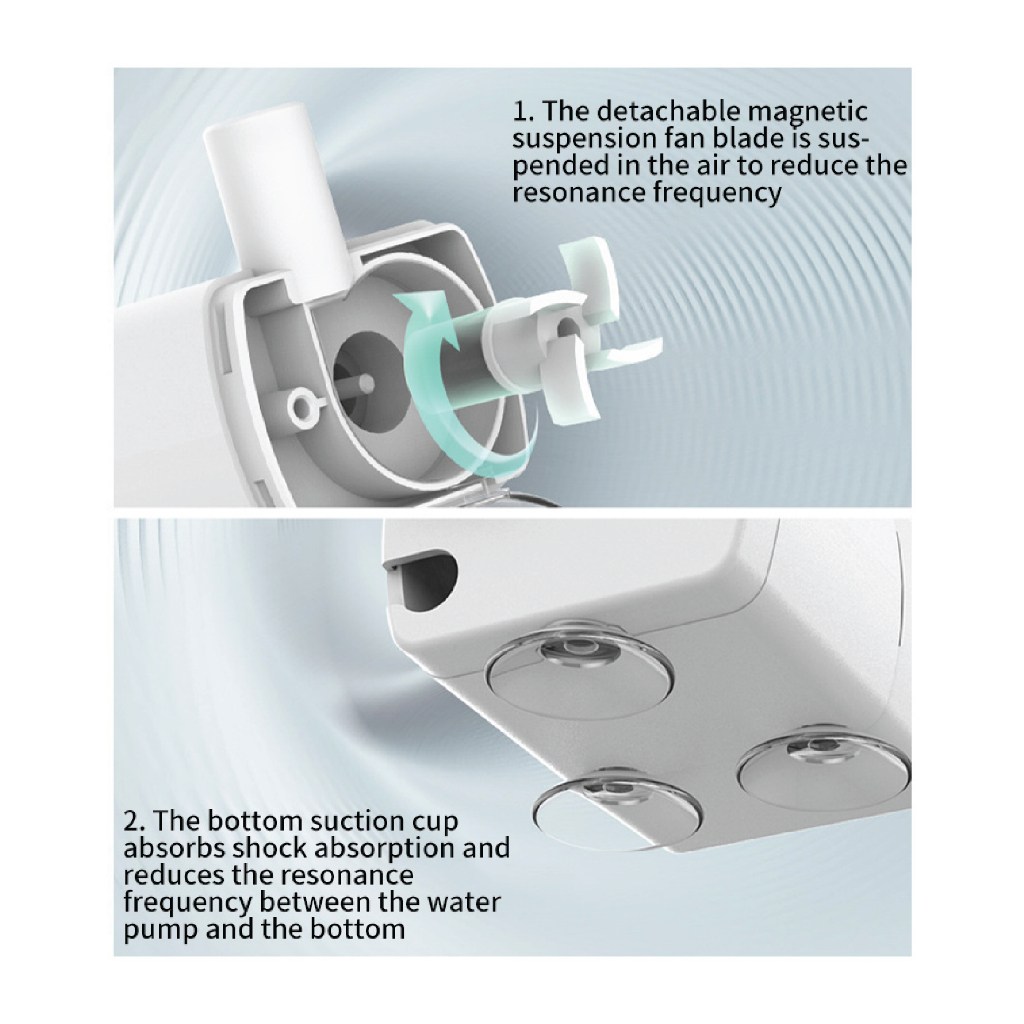 1. The detachable magnetic suspension fan blade is suspended in the air to reduce the resonance frequency

2. The bottom suction cup absorbs shock absorption and reduces the resonance frequency between the water pump and the bottom